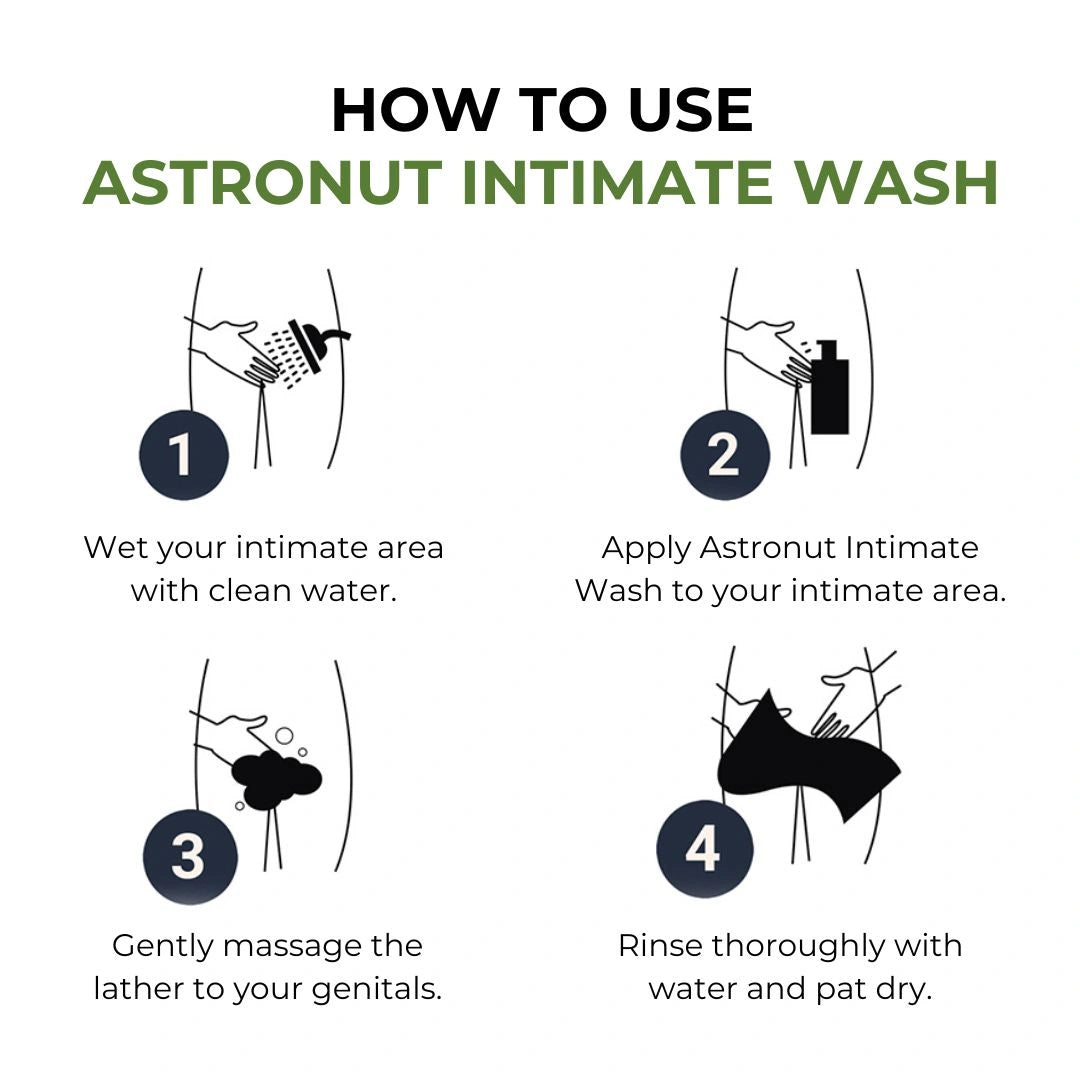 HOW TO USE
ASTRONUT INTIMATE WASH

1

Wet your intimate area with clean water.

2

Apply Astronut Intimate Wash to your intimate area.

3

Gently massage the lather to your genitals.

4

Rinse thoroughly with water and pat dry.