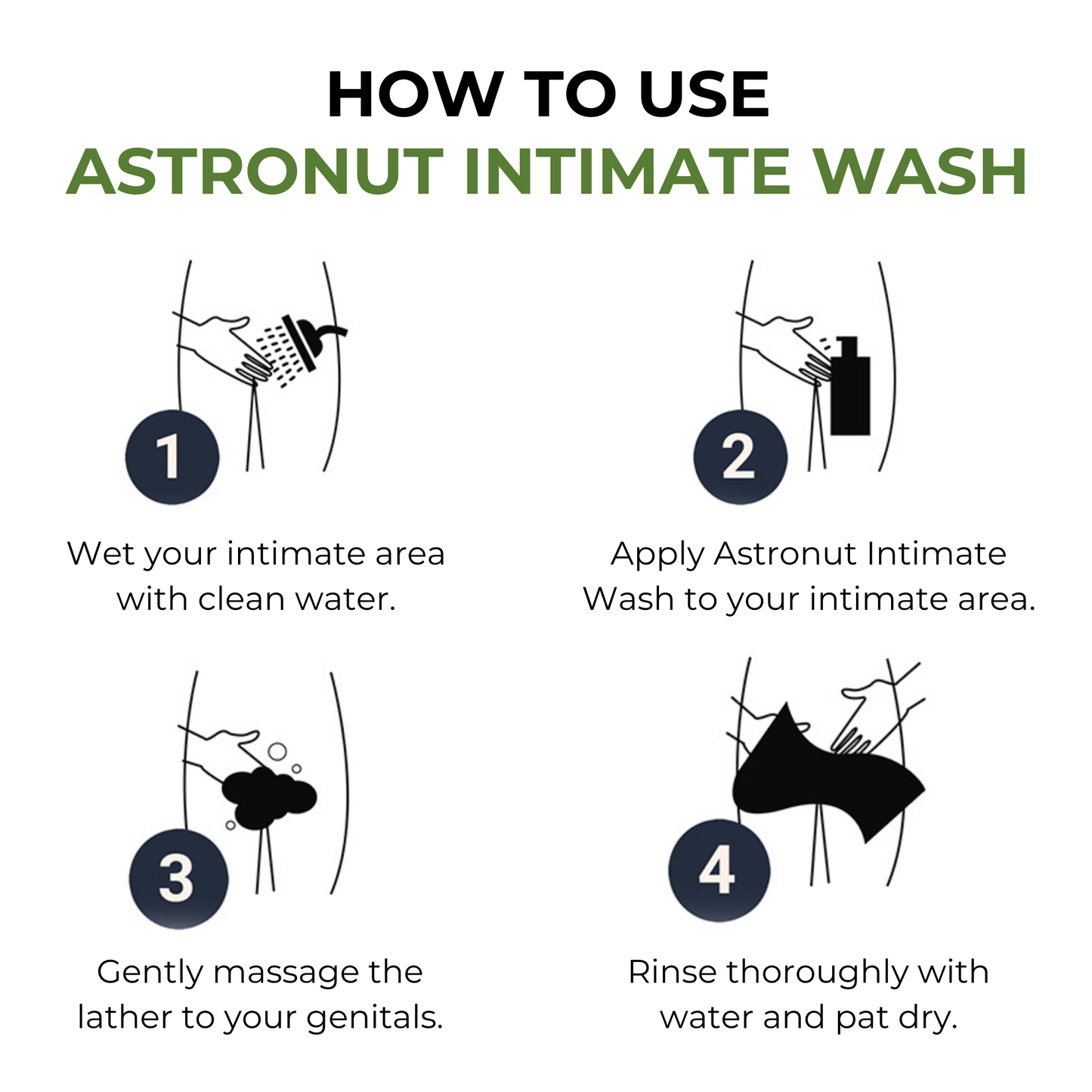 HOW TO USE
ASTRONUT INTIMATE WASH

1

Wet your intimate area with clean water.

2

Apply Astronut Intimate Wash to your intimate area.

3

Gently massage the lather to your genitals.

4

Rinse thoroughly with water and pat dry.