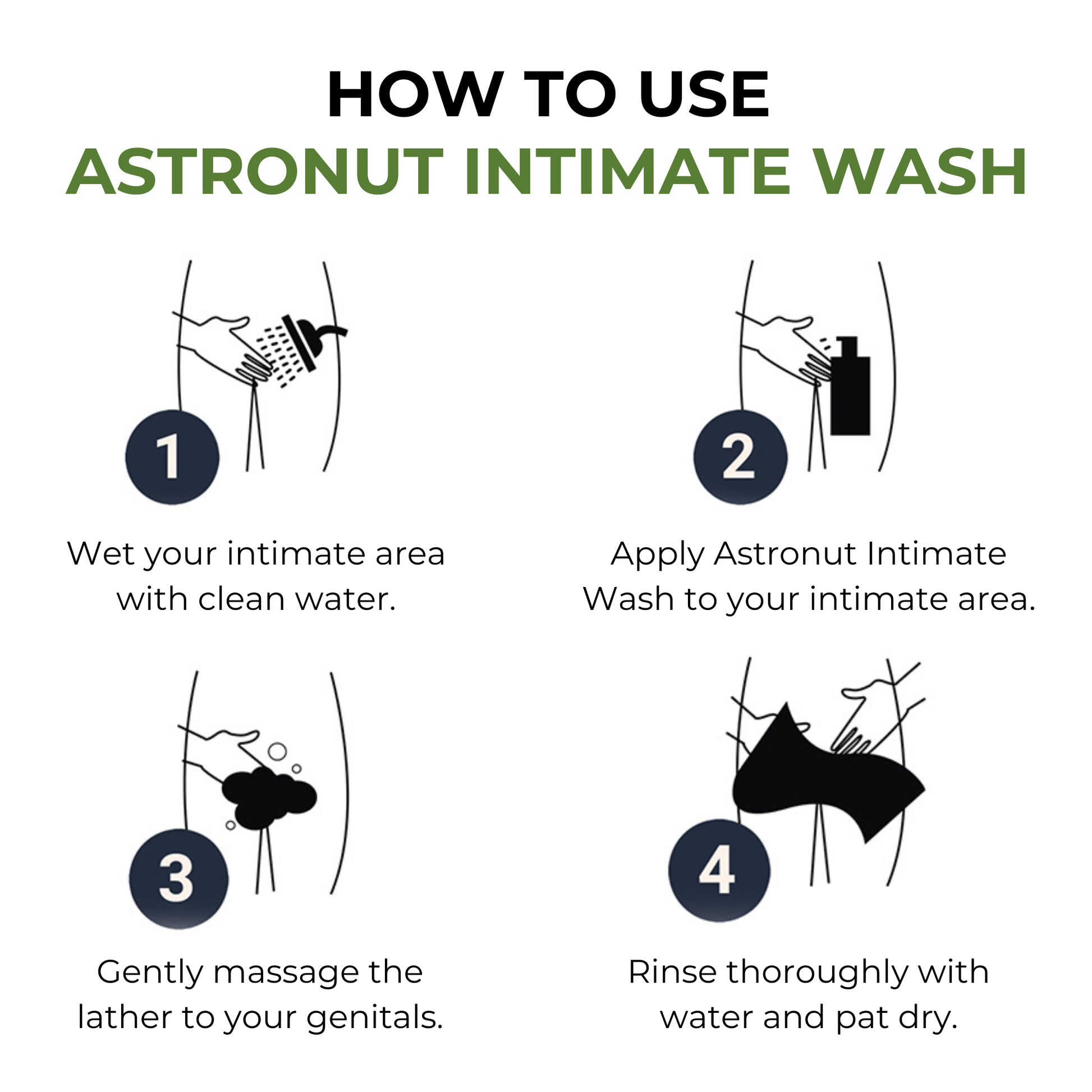 HOW TO USE
ASTRONUT INTIMATE WASH

1

Wet your intimate area with clean water.

2

Apply Astronut Intimate Wash to your intimate area.

3

Gently massage the lather to your genitals.

4

Rinse thoroughly with water and pat dry.