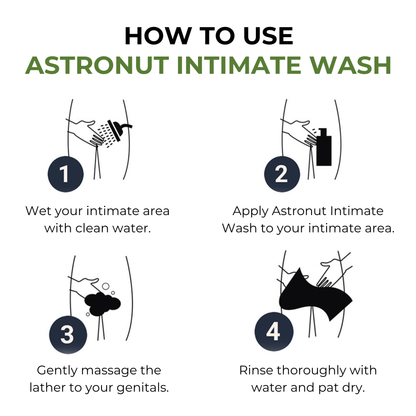 HOW TO USE
ASTRONUT INTIMATE WASH

1

Wet your intimate area with clean water.

2

Apply Astronut Intimate Wash to your intimate area.

3

Gently massage the lather to your genitals.

4

Rinse thoroughly with water and pat dry.